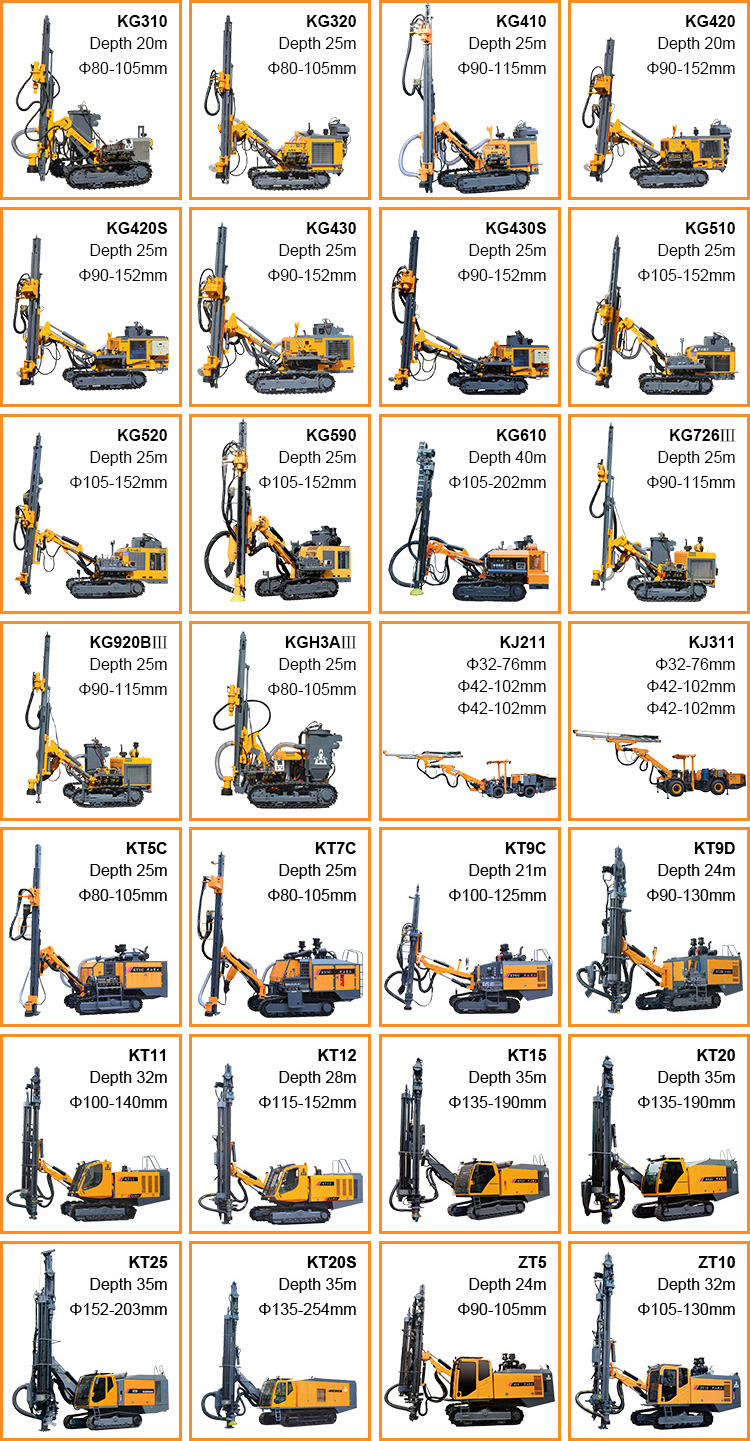 KG310
Depth 20m
Φ80-105mm

KG320
Depth 25m
Φ80-105mm

KG410
Depth 25m
Φ90-115mm

KG420
Depth 20m
Φ90-152mm

KG420S
Depth 25m
Φ90-152mm

KG430
Depth 25m
Φ90-152mm

KG430S
Depth 25m
Φ90-152mm

KG510
Depth 25m
Φ105-152mm

KG520
Depth 25m
Φ105-152mm

KG590
Depth 25m
Φ105-152mm

KG610
Depth 40m
Φ105-202mm

KG726Ⅲ
Depth 25m
Φ90-115mm

KG920BⅢ
Depth 25m
Φ90-115mm

KGH3AⅢ
Depth 25m
Φ80-105mm

KJ211
Φ32-76mm
Φ42-102mm
Φ42-102mm

KJ311
Φ32-76mm
Φ42-102mm
Φ42-102mm

KT5C
Depth 25m
Φ80-105mm

KT7C
Depth 25m
Φ80-105mm

KT9C
Depth 21m
Φ100-125mm

KT9D
Depth 24m
Φ90-130mm

KT11
Depth 32m
Φ100-140mm

KT12
Depth 28m
Φ115-152mm

KT15
Depth 35m
Φ135-190mm

KT20
Depth 35m
Φ135-190mm

KT25
Depth 35m
Φ152-203mm

KT20S
Depth 35m
Φ135-254mm

ZT5
Depth 24m
Φ90-105mm

ZT10
Depth 32m
Φ105-130mm