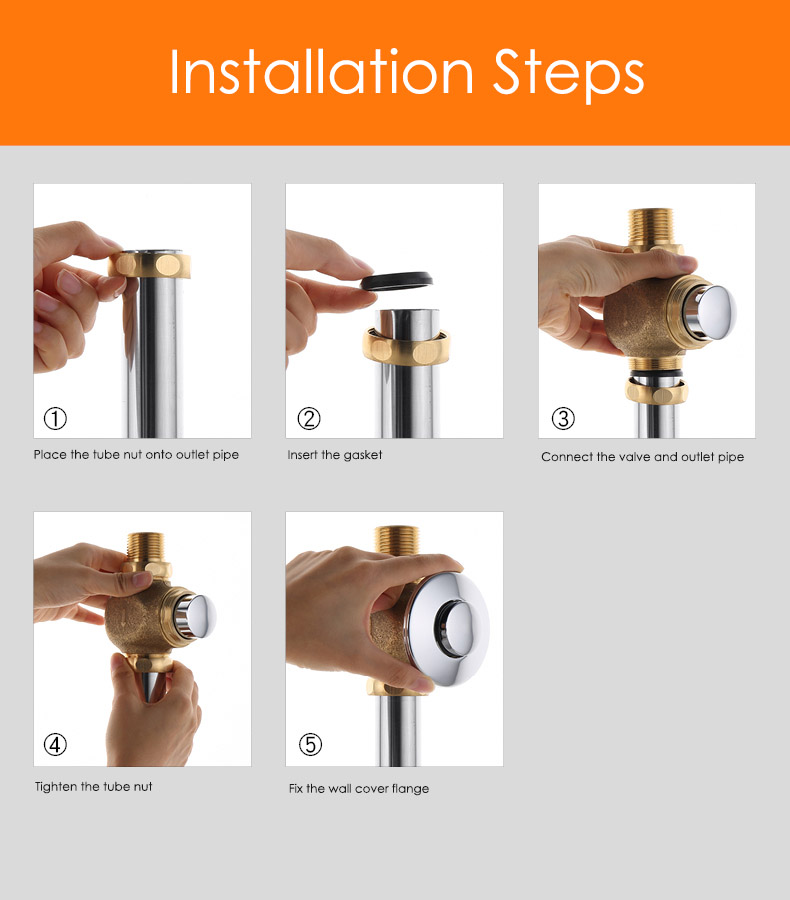 Installation Steps

①

Place the tube nut onto outlet pipe

②

Insert the gasket

③

Connect the valve and outlet pipe

④

Tighten the tube nut

⑤

Fix the wall cover flange