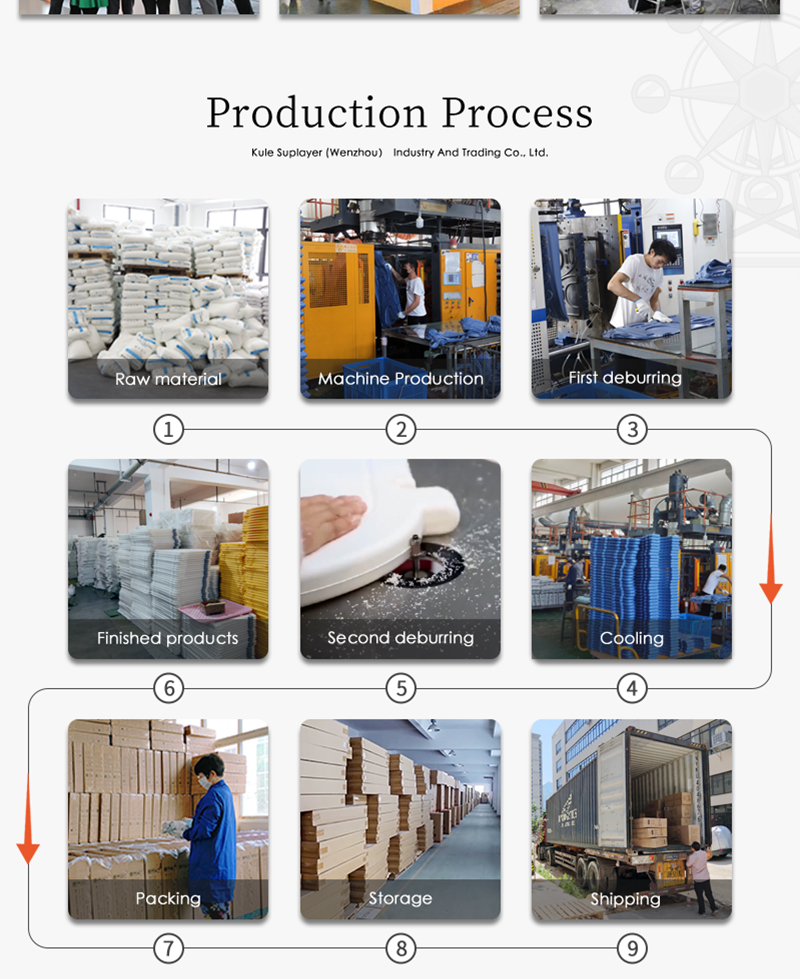 Production Process

Kule Suplayer (Wenzhou) Industry And Trading Co., Ltd.

Raw material
Machine Production
First deburring

1
2
3

Finished products
Second deburring
Cooling

6
5
4

Packing
Storage
Shipping

7
8
9