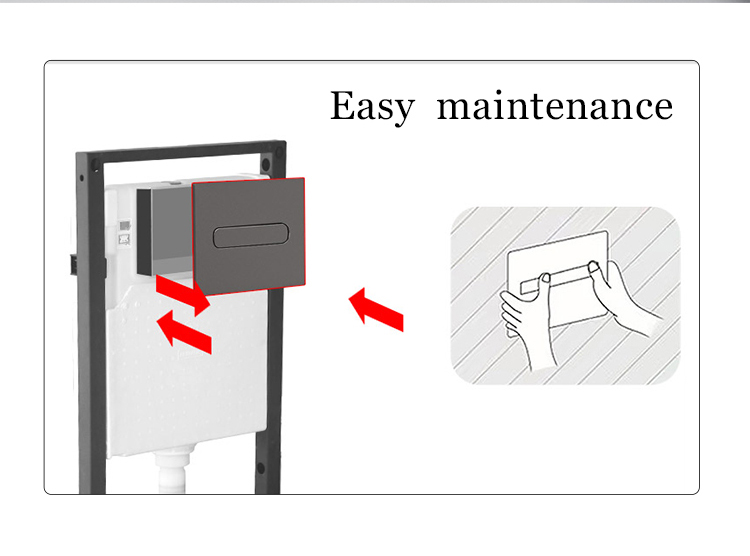 Easy maintenance