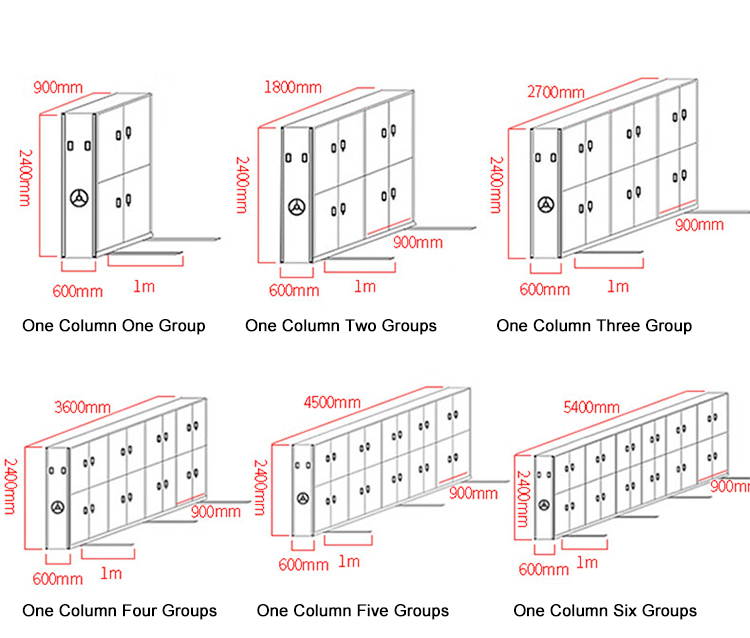 900mm
2400mm
600mm
1m
One Column One Group

1800mm
2400mm
900mm
600mm
1m
One Column Two Groups

2700mm
2400mm
900mm
600mm
1m
One Column Three Group

3600mm
2400mm
900mm
600mm
1m
One Column Four Groups

4500mm
2400mm
900mm
600mm
1m
One Column Five Groups

5400mm
2400mm
900mm
600mm
1m
One Column Six Groups