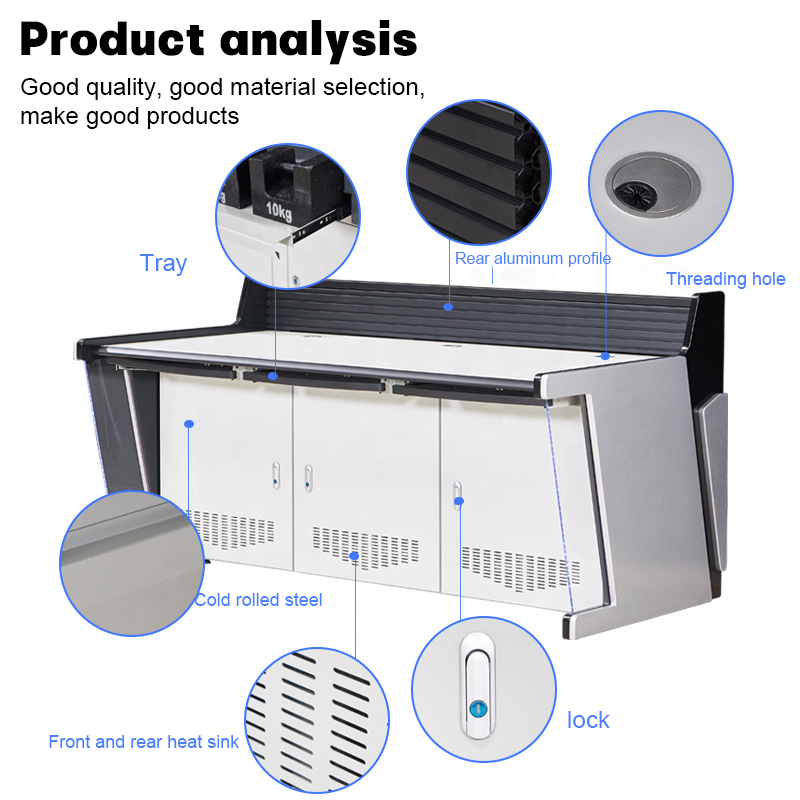 Product analysis

Good quality, good material selection, make good products

10kg

Tray

Rear aluminum profile

Threading hole

Cold rolled steel

Front and rear heat sink

lock