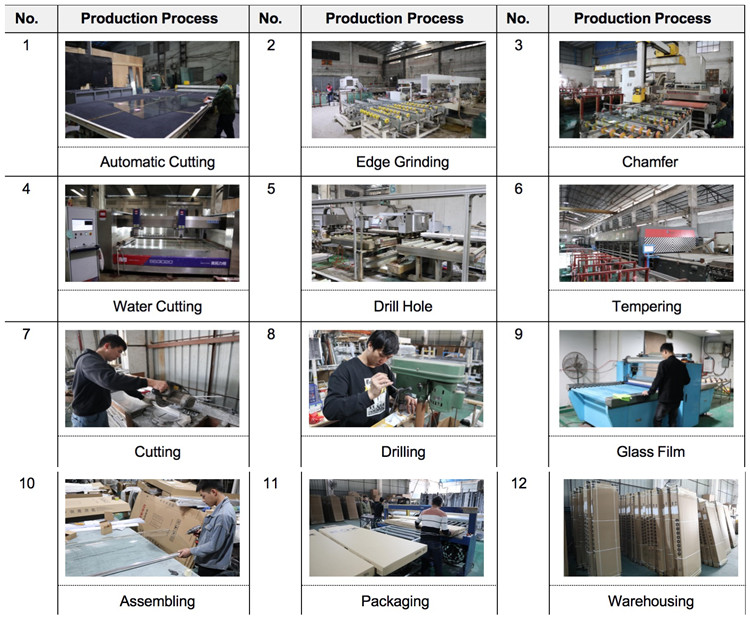 | No. | Production Process | No. | Production Process | No. | Production Process |
|---|---|---|---|---|---|
| 1 | Automatic Cutting | 2 | Edge Grinding | 3 | Chamfer |
| 4 | Water Cutting | 5 | Drill Hole | 6 | Tempering |
| 7 | Cutting | 8 | Drilling | 9 | Glass Film |
| 10 | Assembling | 11 | Packaging | 12 | Warehousing |