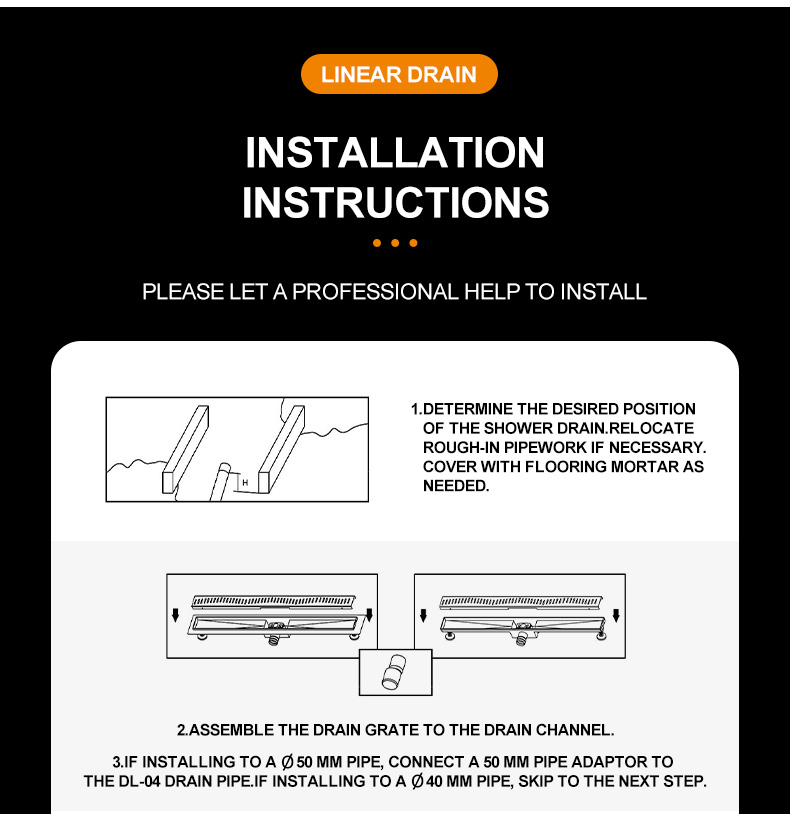 LINEAR DRAIN

INSTALLATION INSTRUCTIONS

PLEASE LET A PROFESSIONAL HELP TO INSTALL

H

1.DETERMINE THE DESIRED POSITION OF THE SHOWER DRAIN.RELOCATE ROUGH-IN PIPEWORK IF NECESSARY. COVER WITH FLOORING MORTAR AS NEEDED.

2.ASSEMBLE THE DRAIN GRATE TO THE DRAIN CHANNEL.

3.IF INSTALLING TO A Ø 50 MM PIPE, CONNECT A 50 MM PIPE ADAPTOR TO THE DL-04 DRAIN PIPE.IF INSTALLING TO A Ø 40 MM PIPE, SKIP TO THE NEXT STEP.