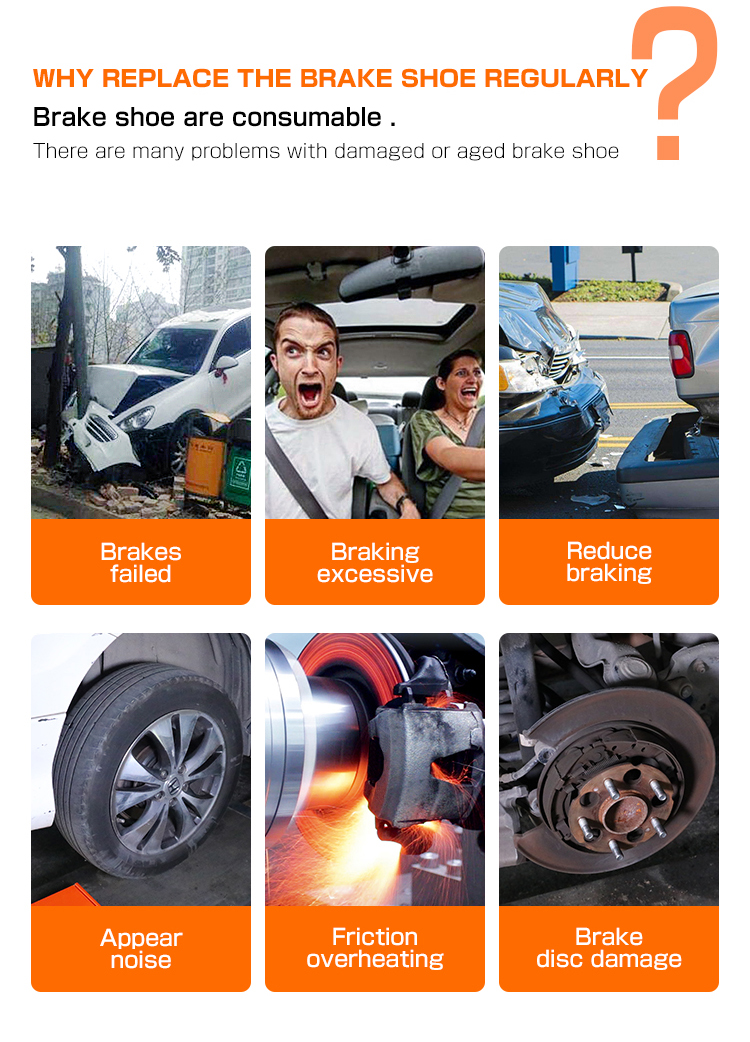 WHY REPLACE THE BRAKE SHOE REGULARLY ?

Brake shoe are consumable .

There are many problems with damaged or aged brake shoe

Brakes failed

Braking excessive

Reduce braking

Appear noise

Friction overheating

Brake disc damage