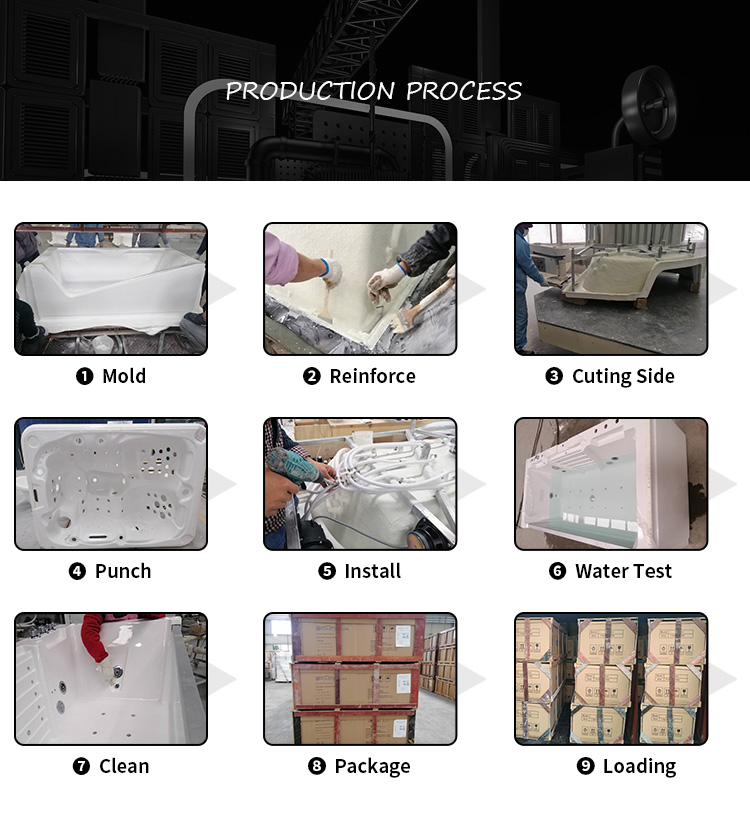 PRODUCTION PROCESS

❶ Mold

❷ Reinforce

❸ Cuting Side

❹ Punch

❺ Install

❻ Water Test

❼ Clean

❽ Package

❾ Loading