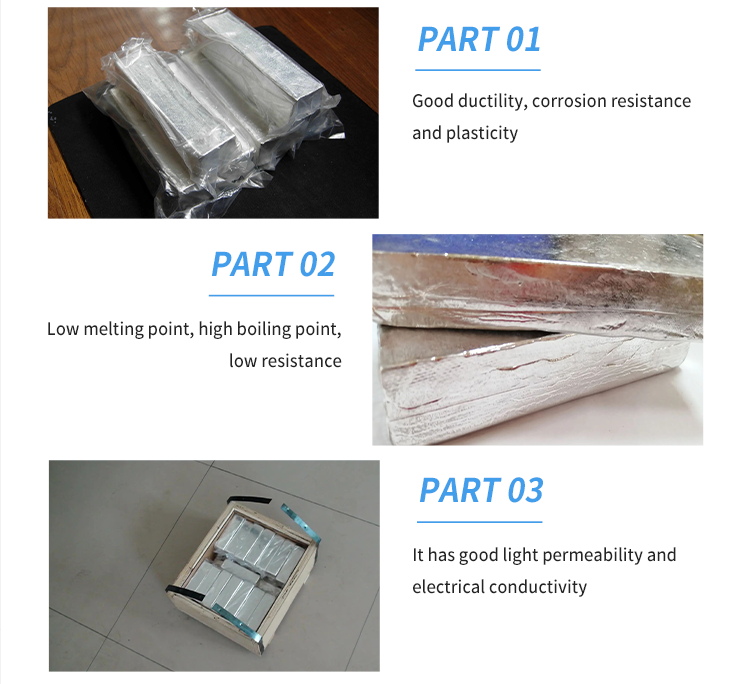 PART 01

Good ductility, corrosion resistance and plasticity

PART 02

Low melting point, high boiling point, low resistance

PART 03

It has good light permeability and electrical conductivity