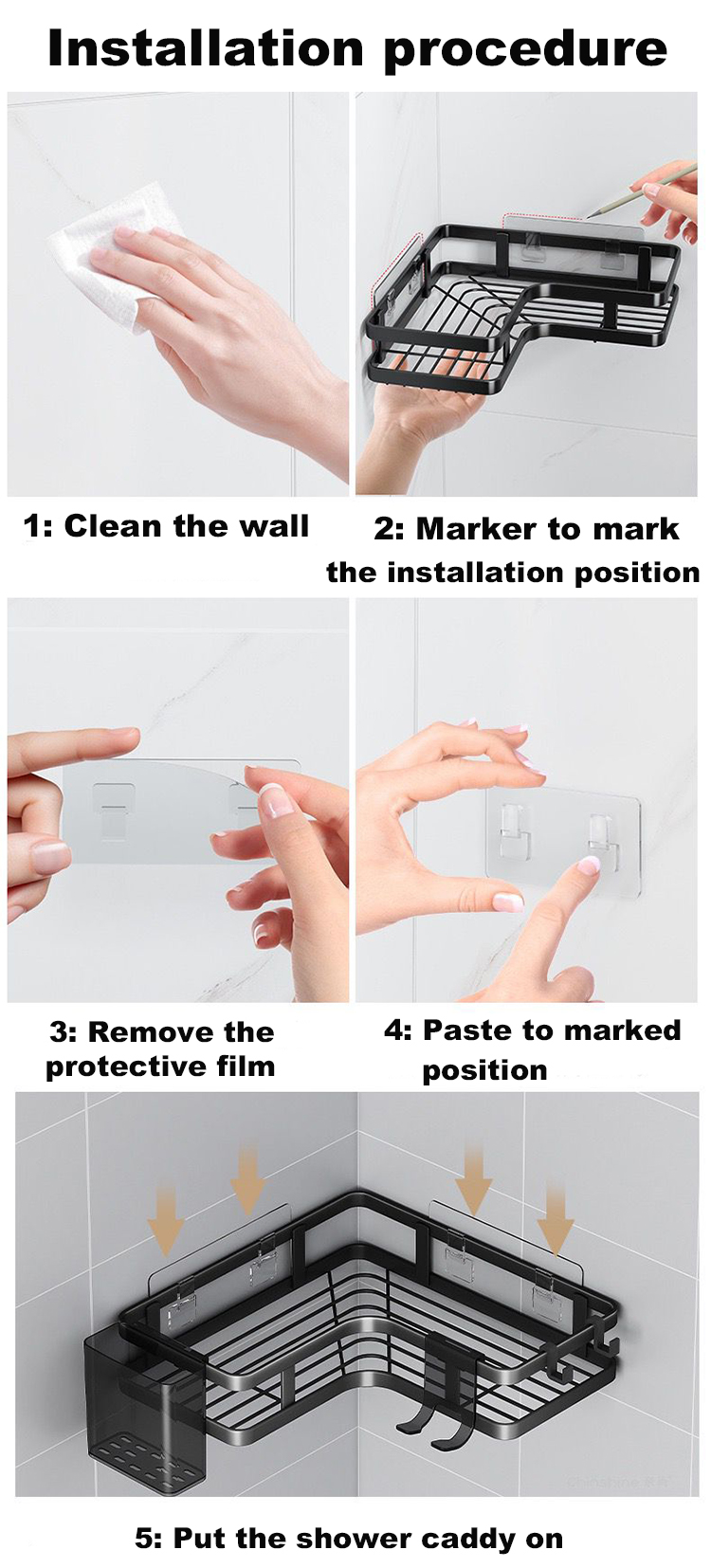 Installation procedure

1: Clean the wall

2: Marker to mark the installation position

3: Remove the protective film

4: Paste to marked position

5: Put the shower caddy on