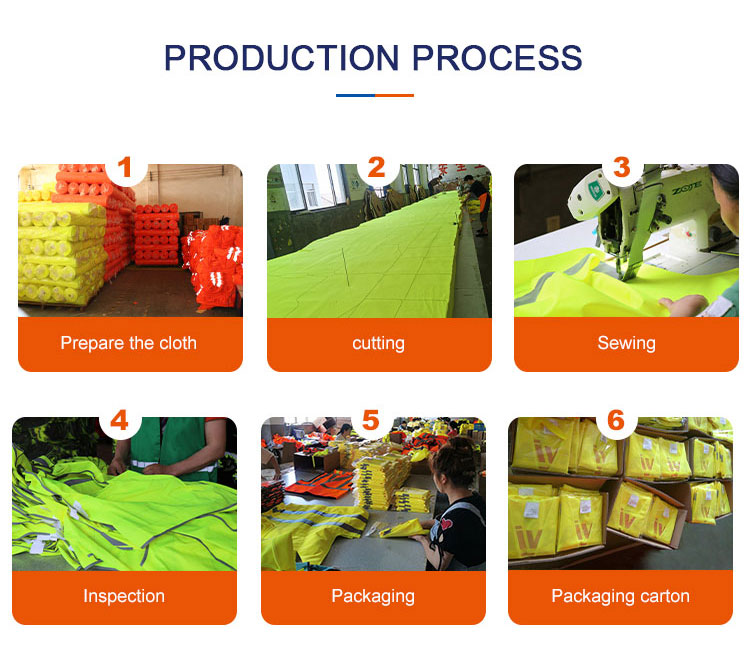 PRODUCTION PROCESS

1

Prepare the cloth

2

cutting

3

ZOJE

Sewing

4

Inspection

5

Packaging

6

Packaging carton