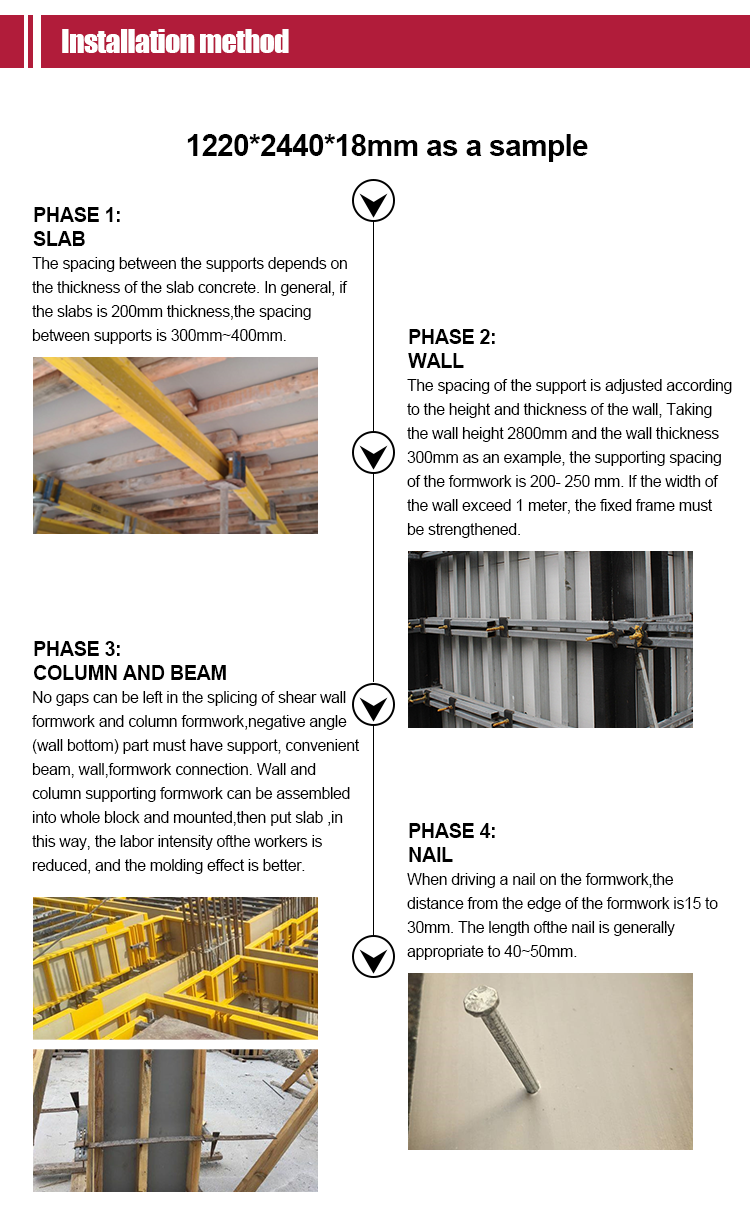 Installation method

1220*2440*18mm as a sample

PHASE 1:
SLAB
The spacing between the supports depends on the thickness of the slab concrete. In general, if the slabs is 200mm thickness,the spacing between supports is 300mm~400mm.

PHASE 2:
WALL
The spacing of the support is adjusted according to the height and thickness of the wall, Taking the wall height 2800mm and the wall thickness 300mm as an example, the supporting spacing of the formwork is 200- 250 mm. If the width of the wall exceed 1 meter, the fixed frame must be strengthened.

PHASE 3:
COLUMN AND BEAM
No gaps can be left in the splicing of shear wall formwork and column formwork,negative angle (wall bottom) part must have support, convenient beam, wall,formwork connection. Wall and column supporting formwork can be assembled into whole block and mounted,then put slab ,in this way, the labor intensity ofthe workers is reduced, and the molding effect is better.

PHASE 4:
NAIL
When driving a nail on the formwork,the distance from the edge of the formwork is15 to 30mm. The length ofthe nail is generally appropriate to 40~50mm.