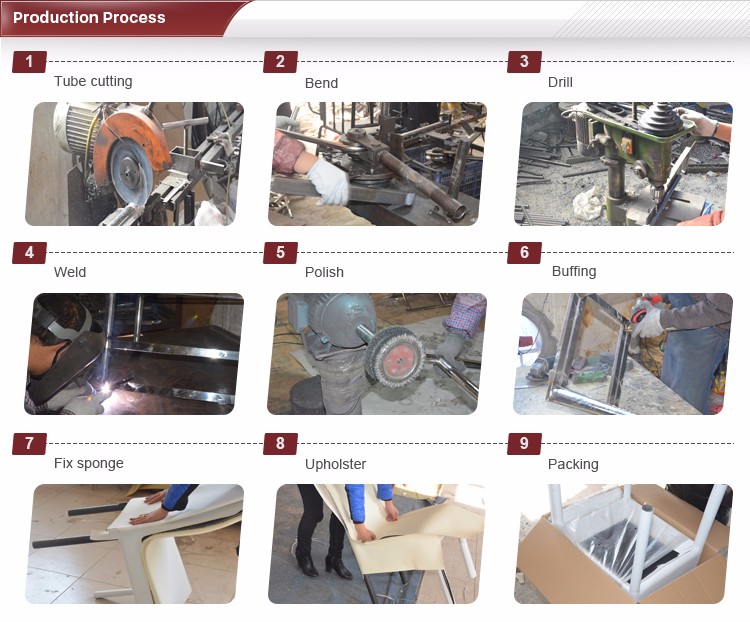 Production Process

1 Tube cutting

2 Bend

3 Drill

4 Weld

5 Polish

6 Buffing

7 Fix sponge

8 Upholster

9 Packing