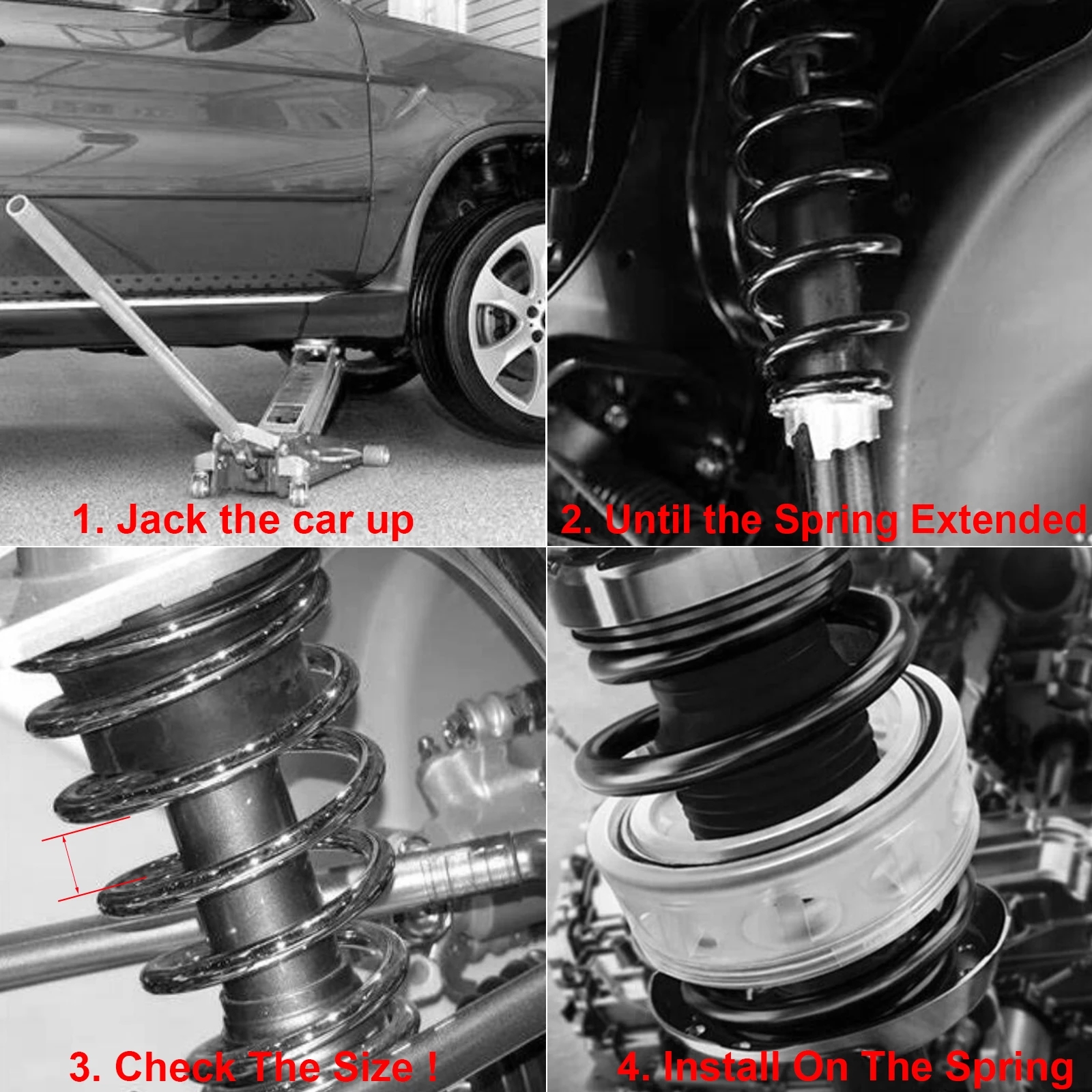 1. Jack the car up

2. Until the Spring Extended

3. Check The Size !

4. Install On The Spring