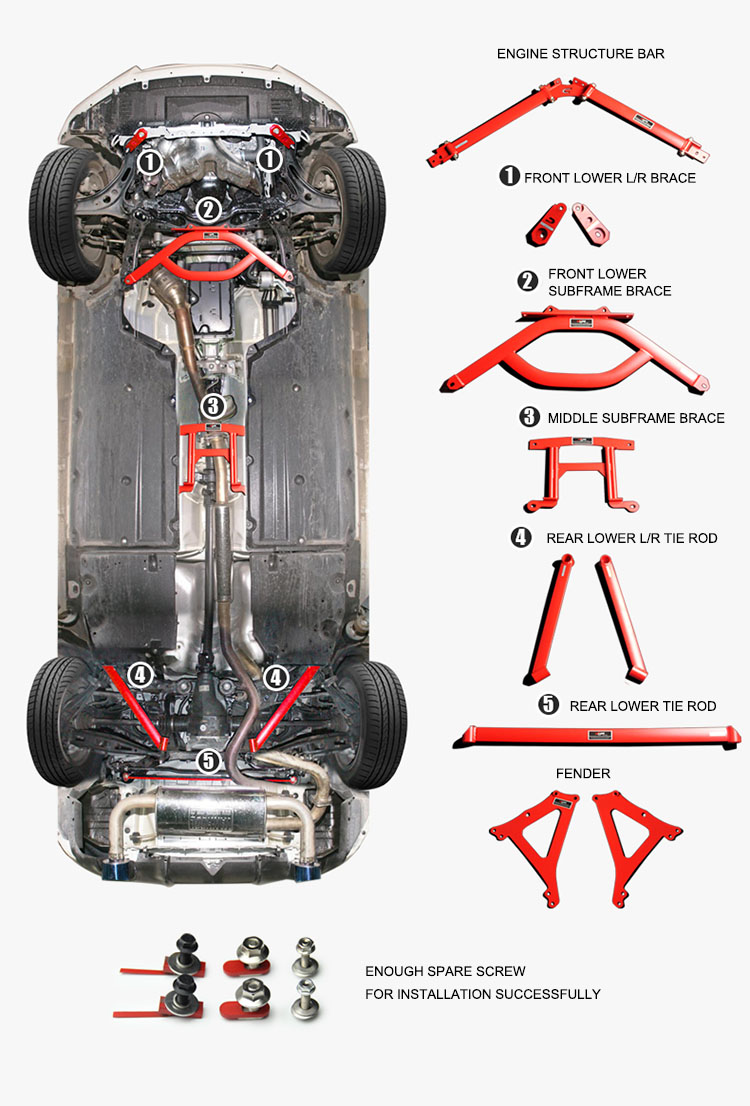 1
1
2
3
4
4
5

ENGINE STRUCTURE BAR

1 FRONT LOWER L/R BRACE

2 FRONT LOWER SUBFRAME BRACE

3 MIDDLE SUBFRAME BRACE

4 REAR LOWER L/R TIE ROD

5 REAR LOWER TIE ROD

FENDER

ENOUGH SPARE SCREW
FOR INSTALLATION SUCCESSFULLY