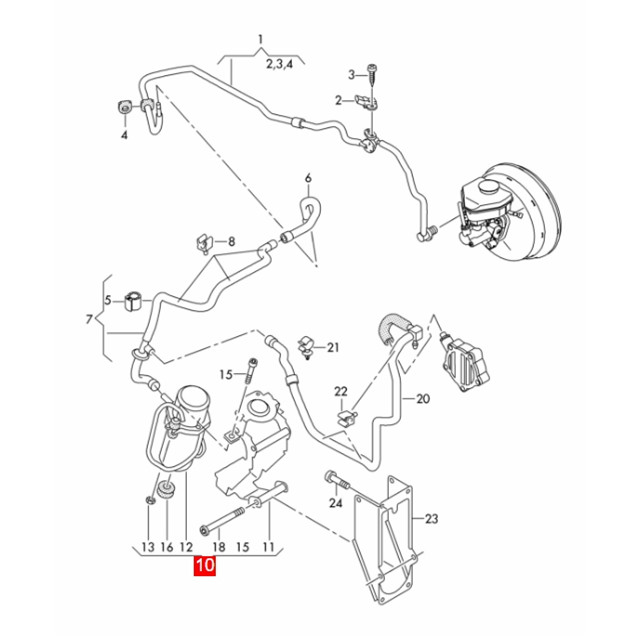 1
2,3,4
3
2
4
6
8
5
7
21
15
22
20
24
23
13 16 12 18 15 11
10