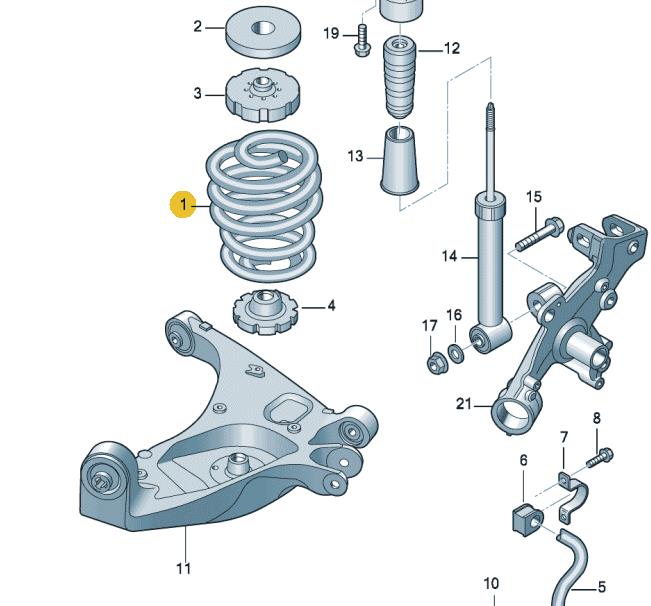 2
19
12
3
13
1
15
14
4
17
16
21
8
7
6
11
10
5