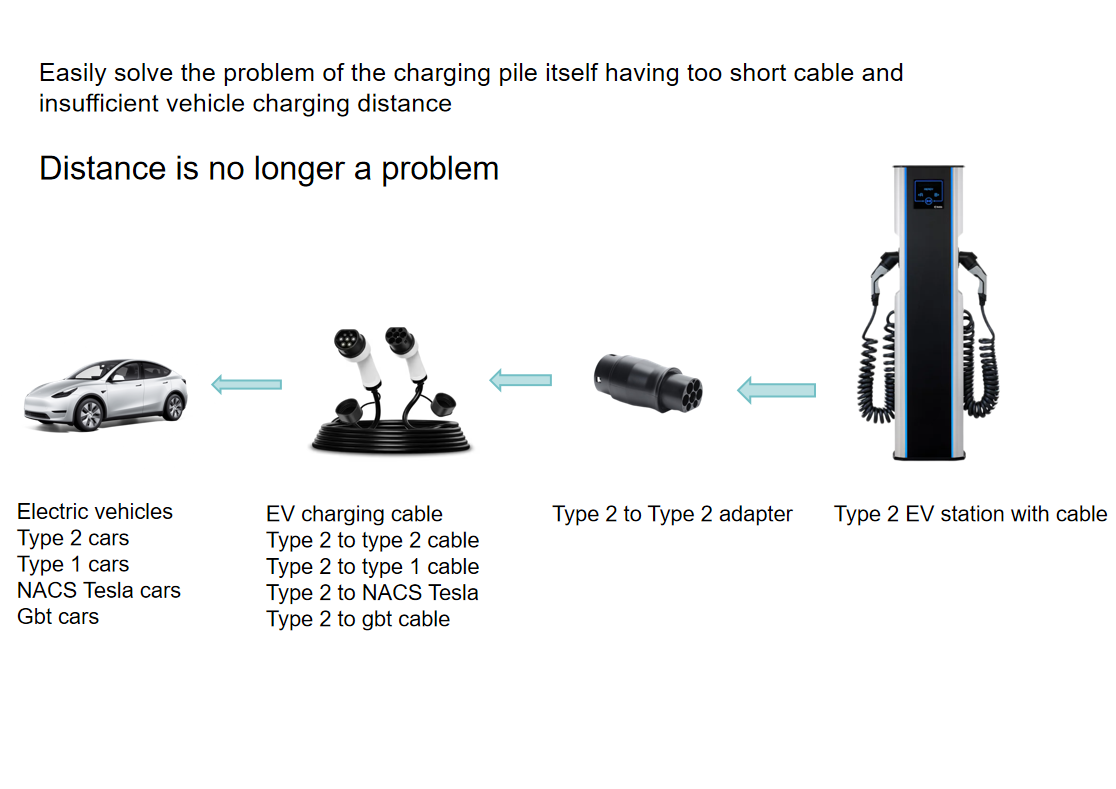 Easily solve the problem of the charging pile itself having too short cable and insufficient vehicle charging distance

Distance is no longer a problem

Electric vehicles
Type 2 cars
Type 1 cars
NACS Tesla cars
Gbt cars

EV charging cable
Type 2 to type 2 cable
Type 2 to type 1 cable
Type 2 to NACS Tesla
Type 2 to gbt cable

Type 2 to Type 2 adapter

Type 2 EV station with cable