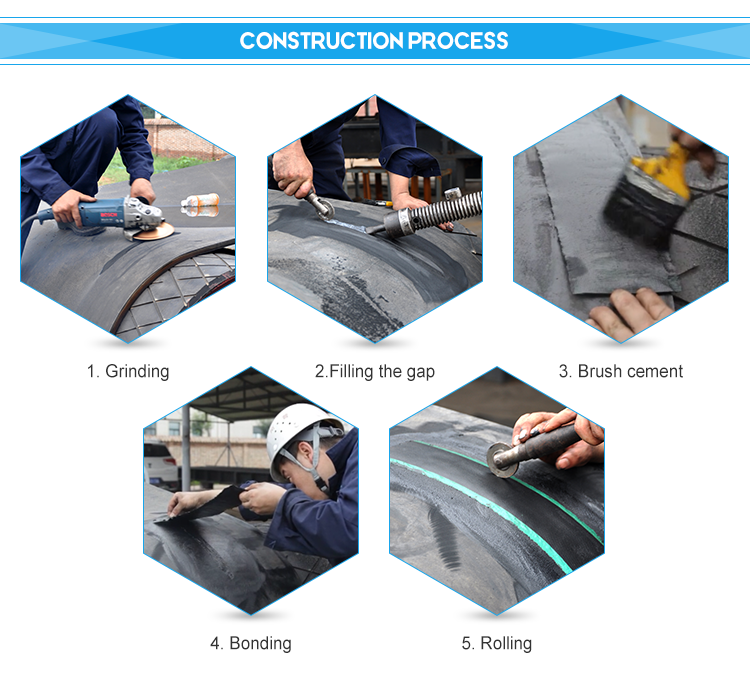 CONSTRUCTION PROCESS

BOSCH

1. Grinding

2.Filling the gap

3. Brush cement

4. Bonding

5. Rolling