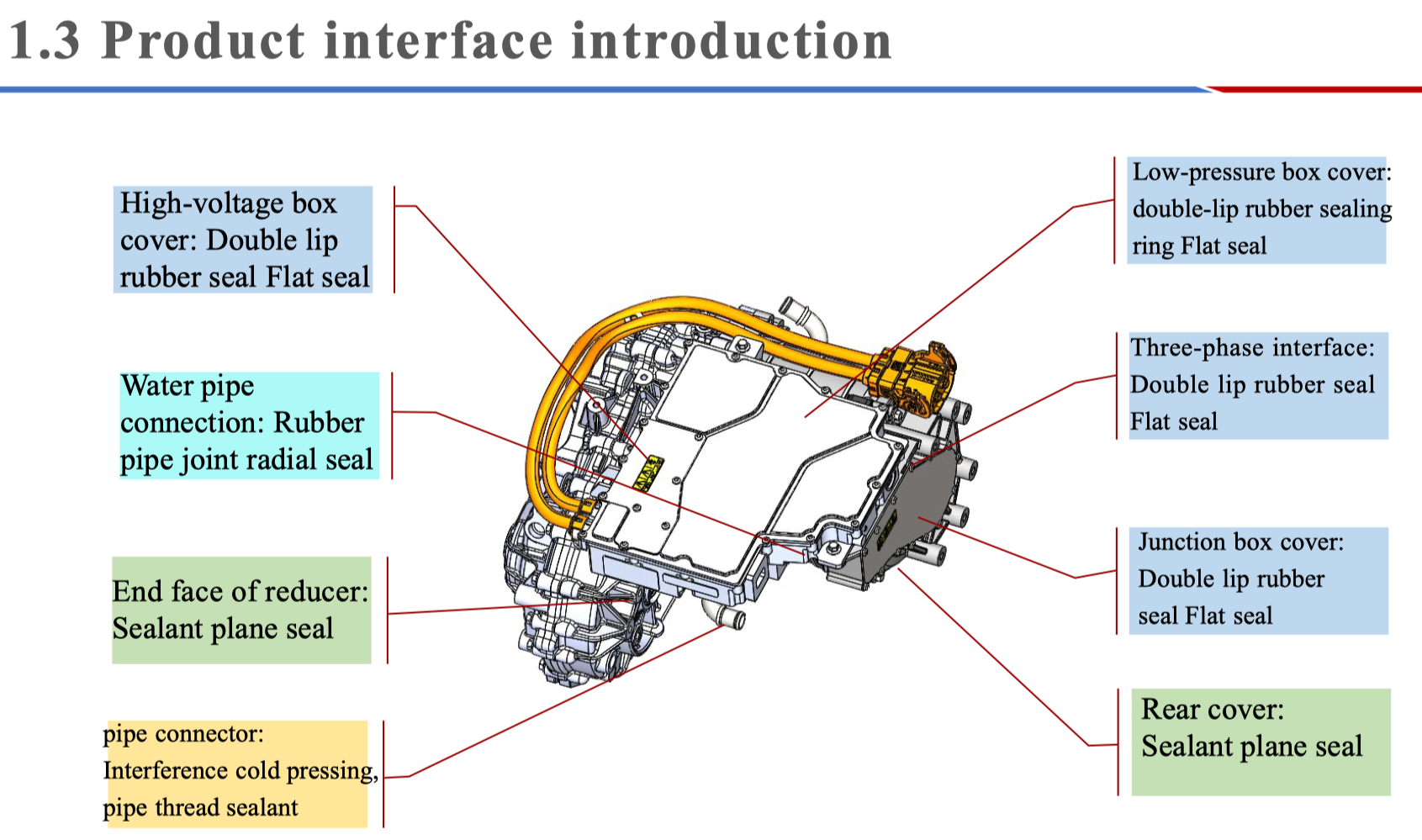 1.3 Product interface introduction

High-voltage box cover: Double lip rubber seal Flat seal

Water pipe connection: Rubber pipe joint radial seal

End face of reducer: Sealant plane seal

pipe connector: Interference cold pressing, pipe thread sealant

Low-pressure box cover: double-lip rubber sealing ring Flat seal

Three-phase interface: Double lip rubber seal Flat seal

Junction box cover: Double lip rubber seal Flat seal

Rear cover: Sealant plane seal