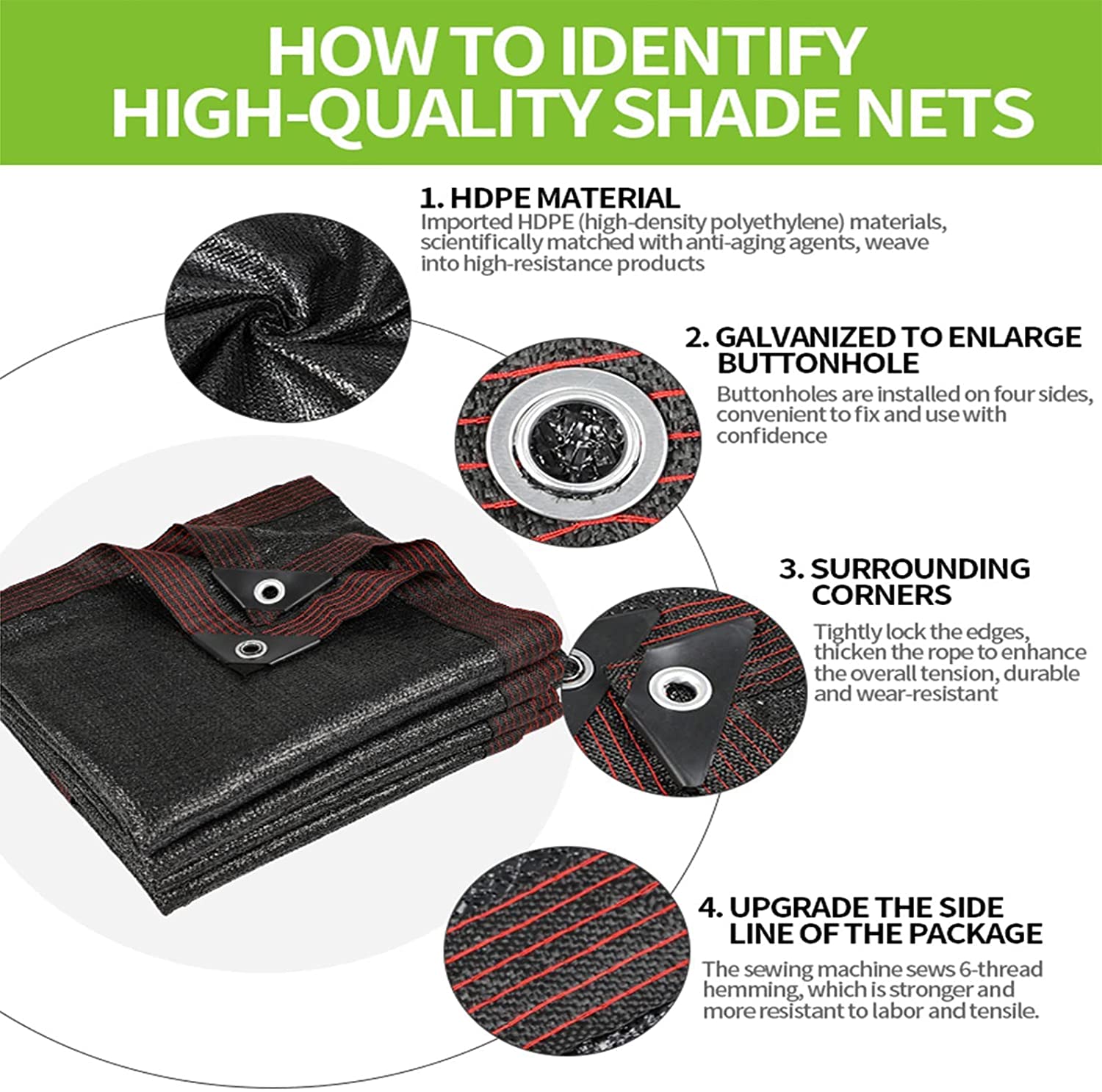 HOW TO IDENTIFY HIGH-QUALITY SHADE NETS

1. HDPE MATERIAL
Imported HDPE (high-density polyethylene) materials, scientifically matched with anti-aging agents, weave into high-resistance products

2. GALVANIZED TO ENLARGE BUTTONHOLE
Buttonholes are installed on four sides, convenient to fix and use with confidence

3. SURROUNDING CORNERS
Tightly lock the edges, thicken the rope to enhance the overall tension, durable and wear-resistant

4. UPGRADE THE SIDE LINE OF THE PACKAGE
The sewing machine sews 6-thread hemming, which is stronger and more resistant to labor and tensile.