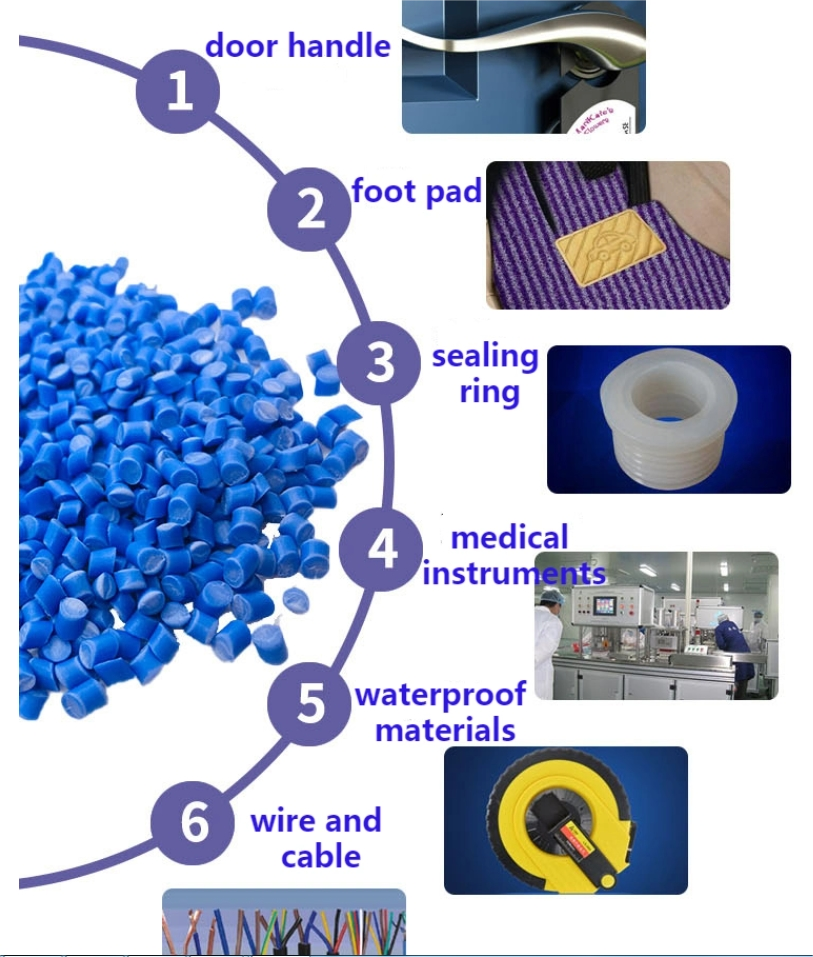 1 door handle

2 foot pad

3 sealing ring

4 medical instruments

5 waterproof materials

6 wire and cable