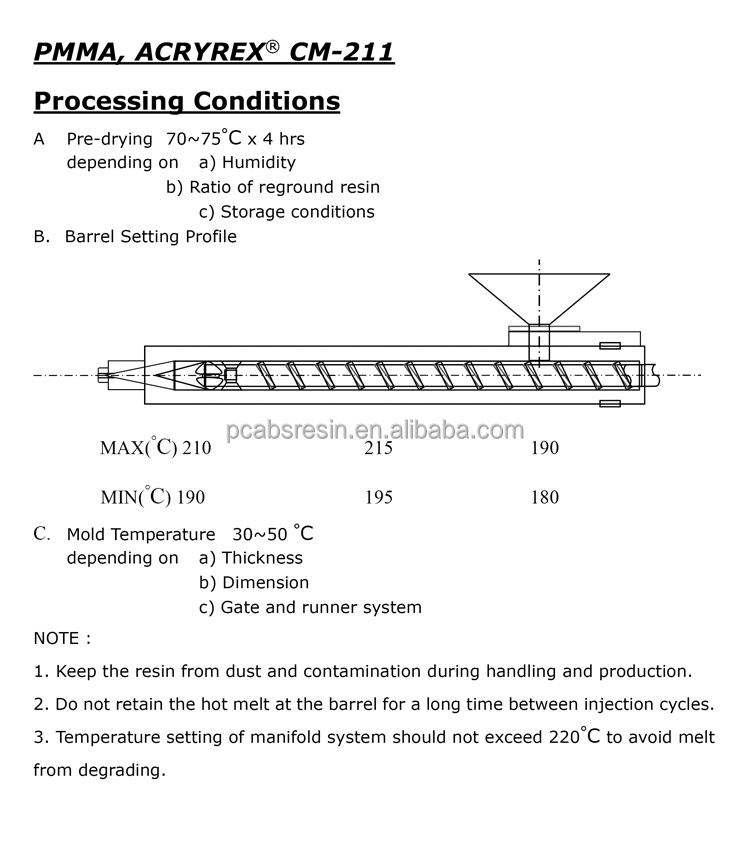 PMMA, ACRYREX® CM-211

Processing Conditions

A Pre-drying 70~75°C x 4 hrs
depending on a) Humidity
b) Ratio of reground resin
c) Storage conditions

B. Barrel Setting Profile

pcabsresin.en.alibaba.com

MAX(°C) 210 215 190

MIN(°C) 190 195 180

C. Mold Temperature 30~50 °C
depending on a) Thickness
b) Dimension
c) Gate and runner system

NOTE :

1. Keep the resin from dust and contamination during handling and production.

2. Do not retain the hot melt at the barrel for a long time between injection cycles.

3. Temperature setting of manifold system should not exceed 220°C to avoid melt from degrading.