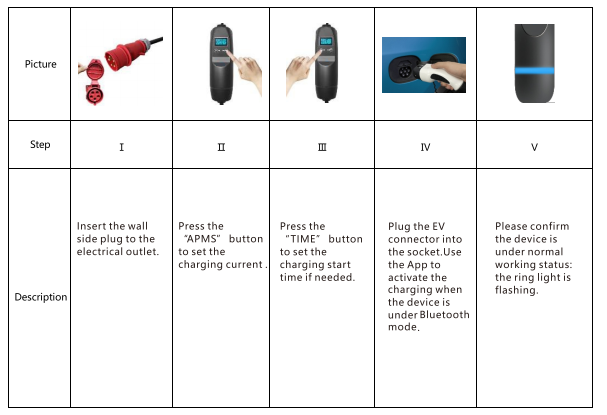 | Picture | | | | | |
|---|---|---|---|---|---|
| Step | I | II | III | IV | V |
| Description | Insert the wall side plug to the electrical outlet. | Press the "APMS" button to set the charging current . | Press the "TIME" button to set the charging start time if needed. | Plug the EV connector into the socket.Use the App to activate the charging when the device is under Bluetooth mode. | Please confirm the device is under normal working status: the ring light is flashing. |