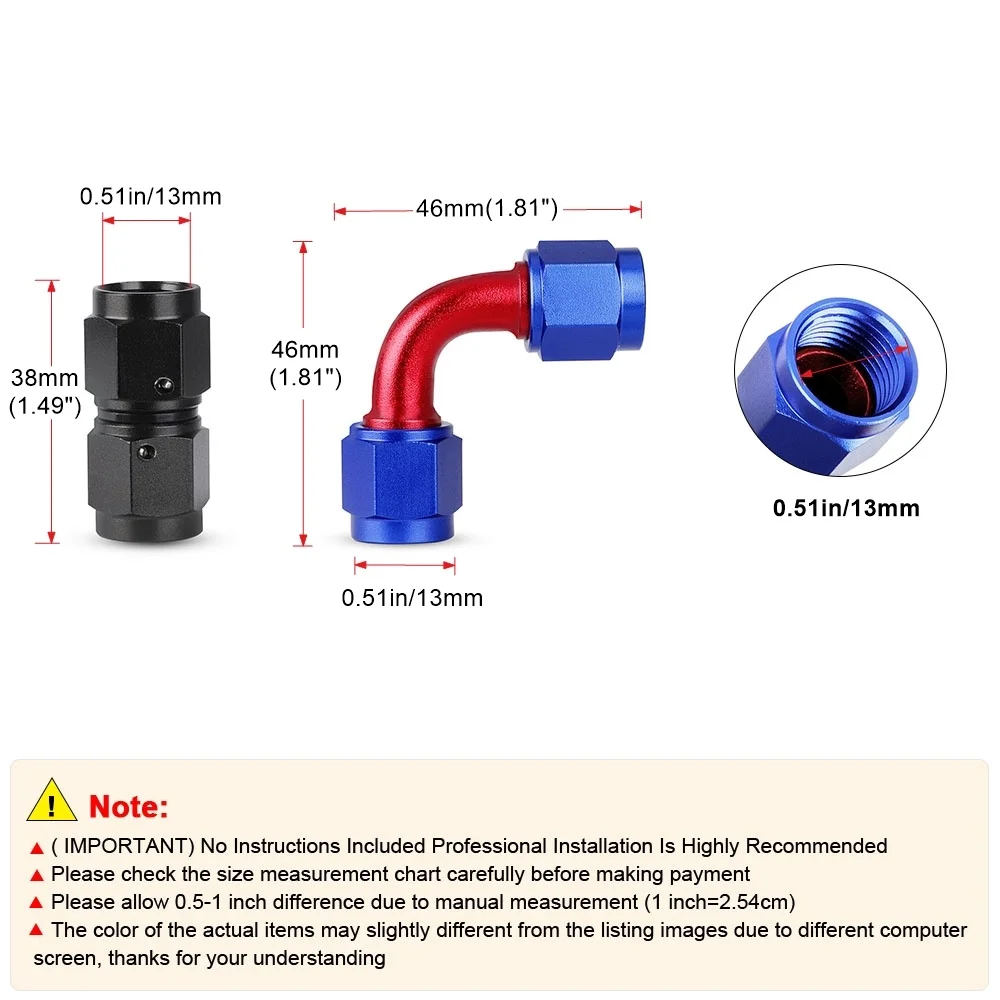 0.51in/13mm

38mm
(1.49")

46mm(1.81")

46mm
(1.81")

0.51in/13mm

0.51in/13mm

Note:

▲ ( IMPORTANT) No Instructions Included Professional Installation Is Highly Recommended
▲ Please check the size measurement chart carefully before making payment
▲ Please allow 0.5-1 inch difference due to manual measurement (1 inch=2.54cm)
▲ The color of the actual items may slightly different from the listing images due to different computer screen, thanks for your understanding