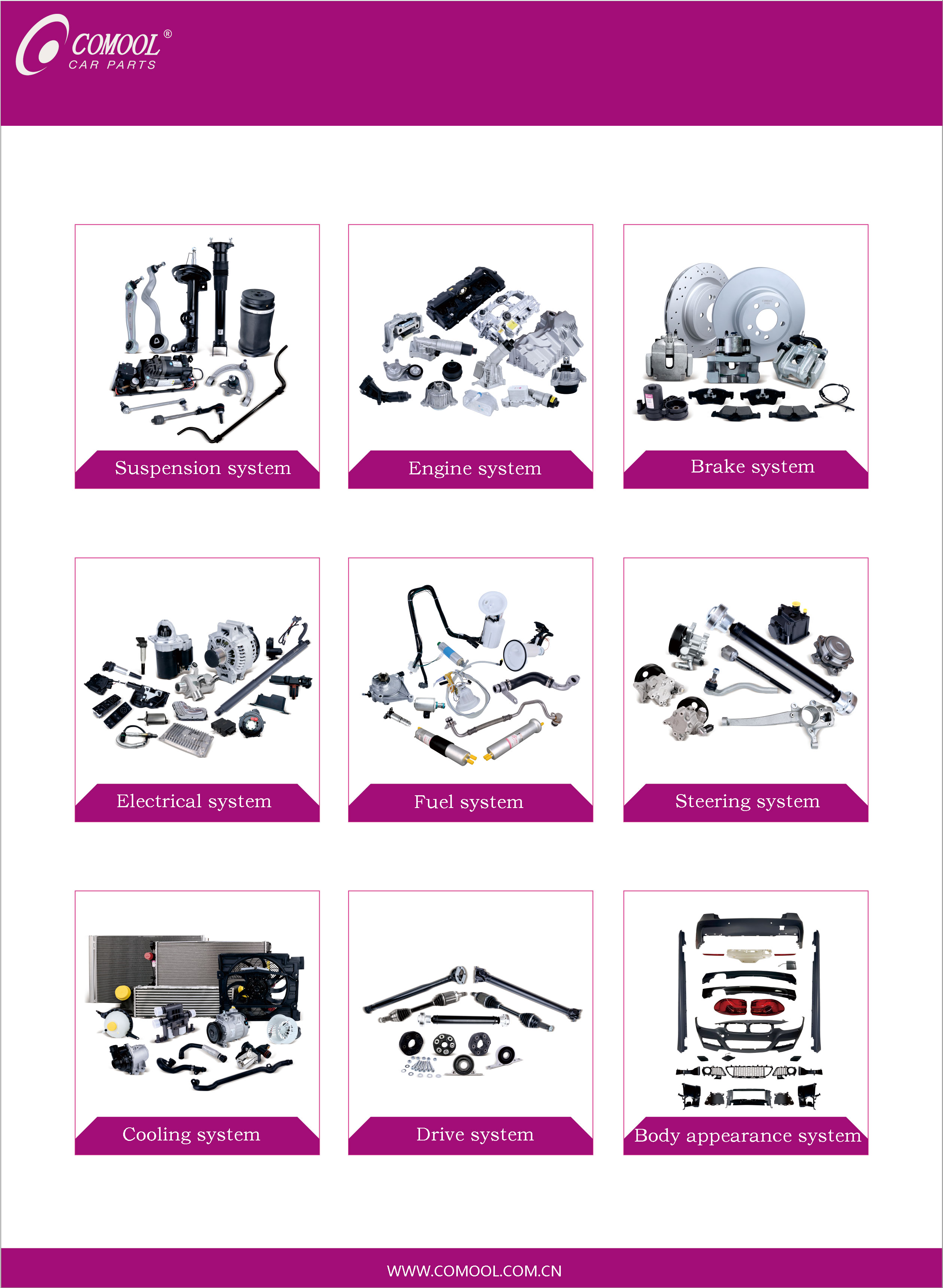 COMOOL®
CAR PARTS

Suspension system

Engine system

Brake system

Electrical system

Fuel system

Steering system

Cooling system

Drive system

Body appearance system

WWW.COMOOL.COM.CN