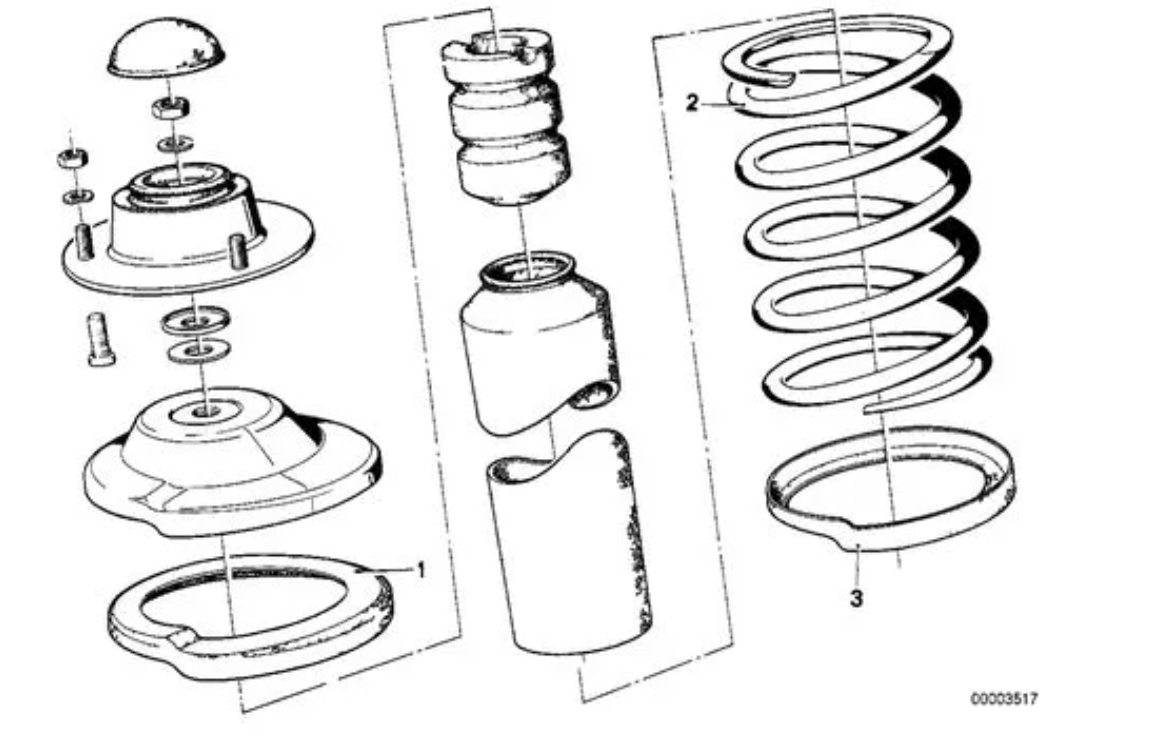 2
1
3
00003517