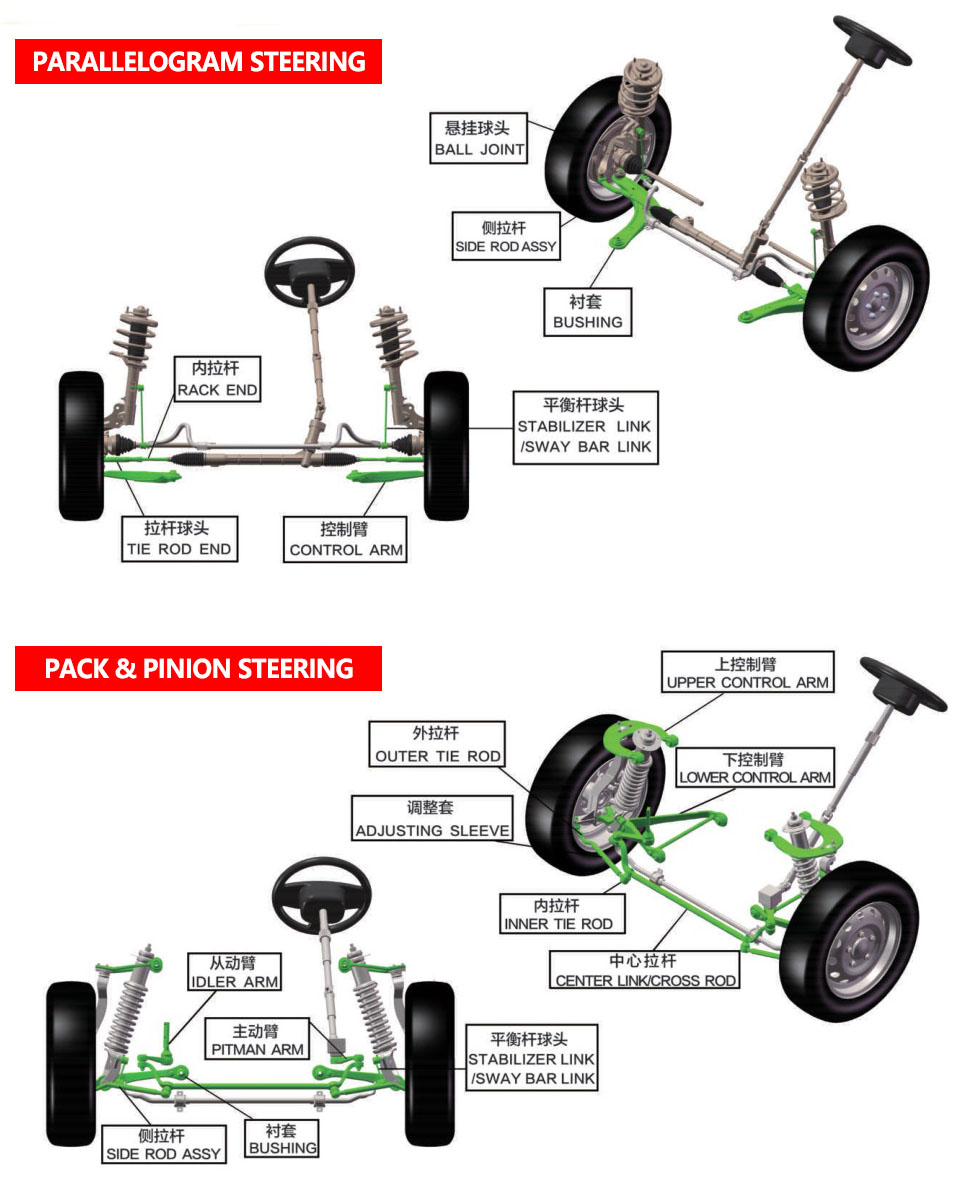 PARALLELOGRAM STEERING

悬挂球头
BALL JOINT

侧拉杆
SIDE ROD ASSY

衬套
BUSHING

内拉杆
RACK END

平衡杆球头
STABILIZER LINK
/SWAY BAR LINK

拉杆球头
TIE ROD END

控制臂
CONTROL ARM

PACK & PINION STEERING

上控制臂
UPPER CONTROL ARM

外拉杆
OUTER TIE ROD

下控制臂
LOWER CONTROL ARM

调整套
ADJUSTING SLEEVE

内拉杆
INNER TIE ROD

中心拉杆
CENTER LINK/CROSS ROD

从动臂
IDLER ARM

主动臂
PITMAN ARM

平衡杆球头
STABILIZER LINK
/SWAY BAR LINK

侧拉杆
SIDE ROD ASSY

衬套
BUSHING