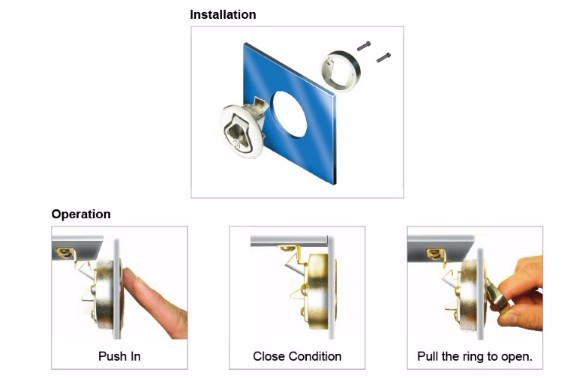 Installation

Operation

Push In

Close Condition

Pull the ring to open.