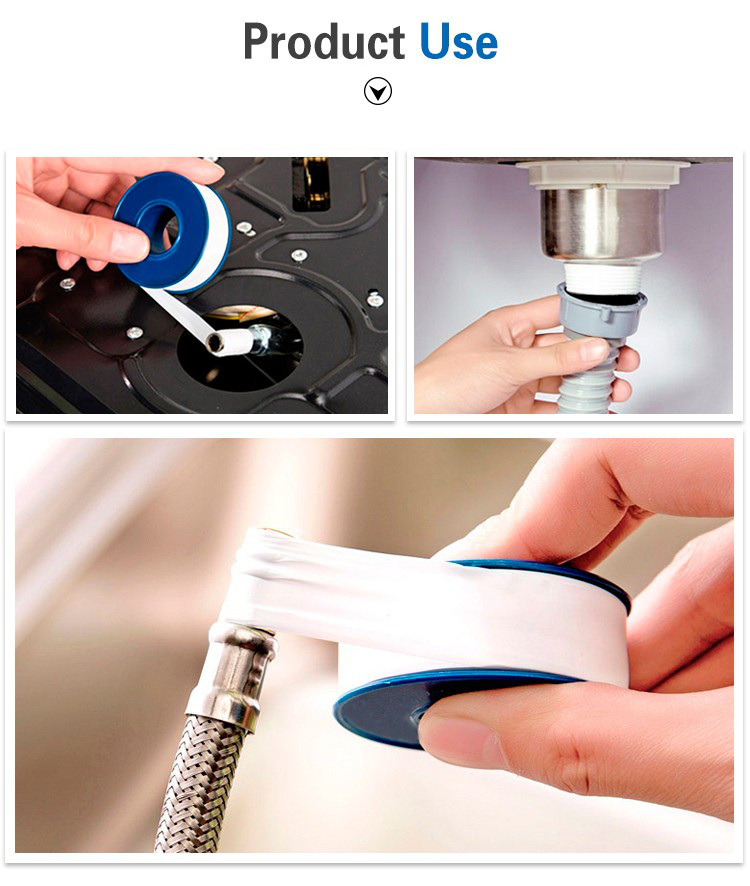 Product Use