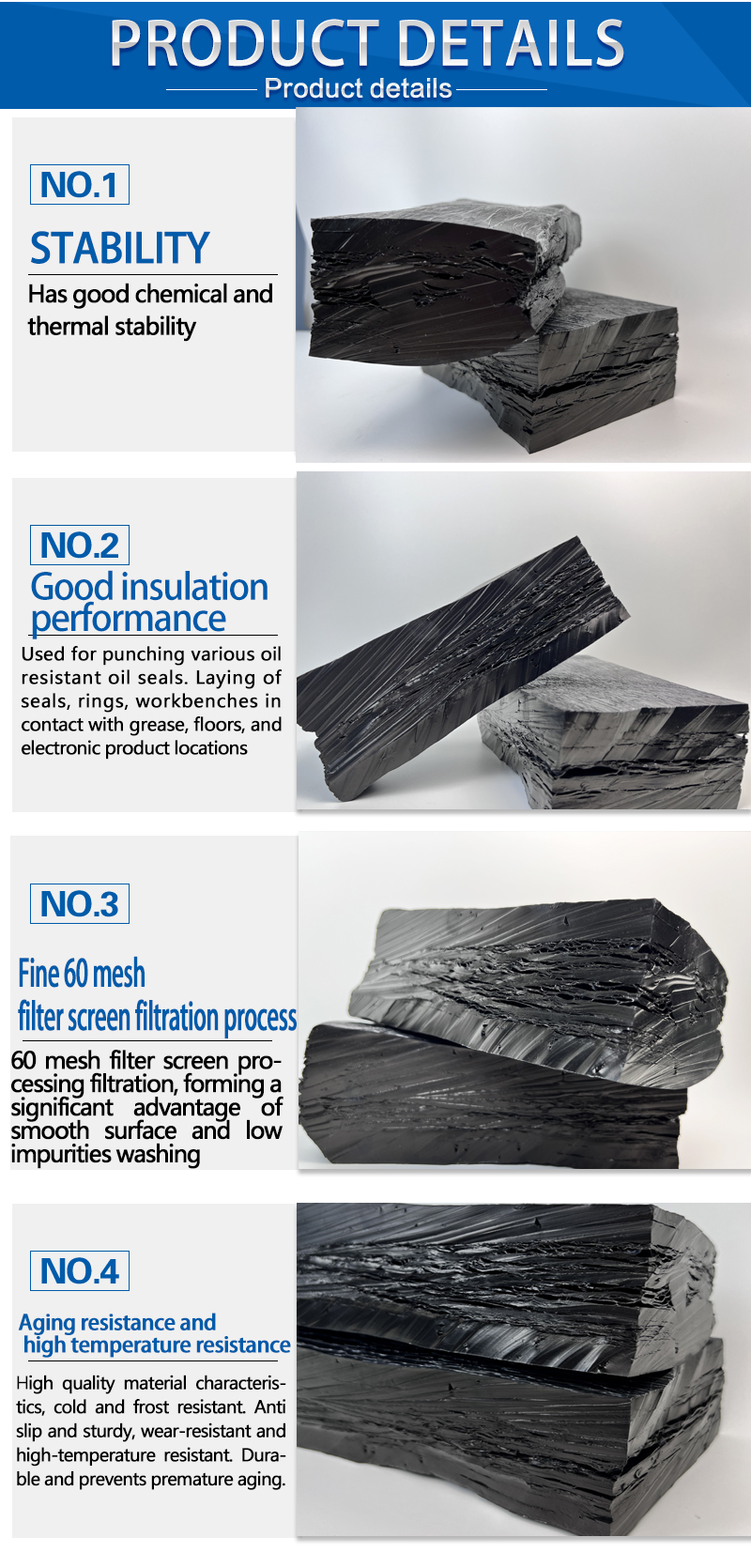 PRODUCT DETAILS
Product details

NO.1
STABILITY
Has good chemical and thermal stability

NO.2
Good insulation performance
Used for punching various oil resistant oil seals. Laying of seals, rings, workbenches in contact with grease, floors, and electronic product locations

NO.3
Fine 60 mesh filter screen filtration process
60 mesh filter screen processing filtration, forming a significant advantage of smooth surface and low impurities washing

NO.4
Aging resistance and high temperature resistance
High quality material characteristics, cold and frost resistant. Anti slip and sturdy, wear-resistant and high-temperature resistant. Durable and prevents premature aging.