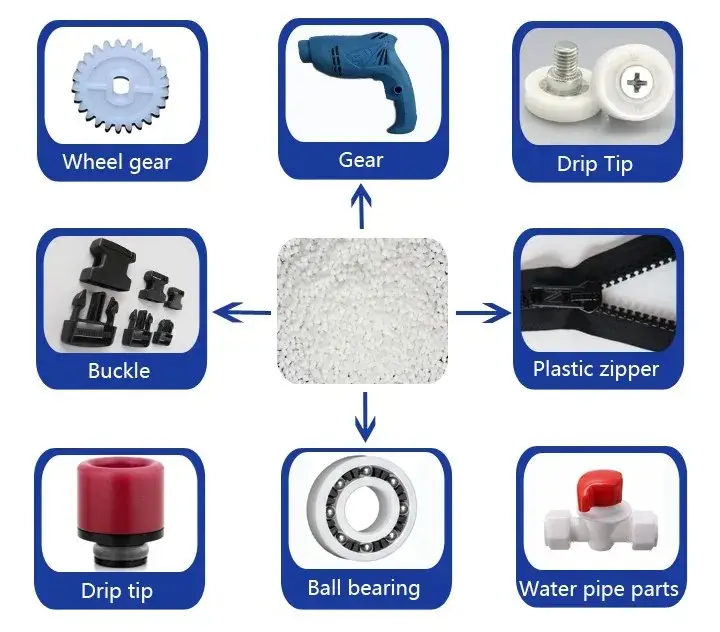 Wheel gear

Gear

Drip Tip

Buckle

Plastic zipper

Drip tip

Ball bearing

Water pipe parts