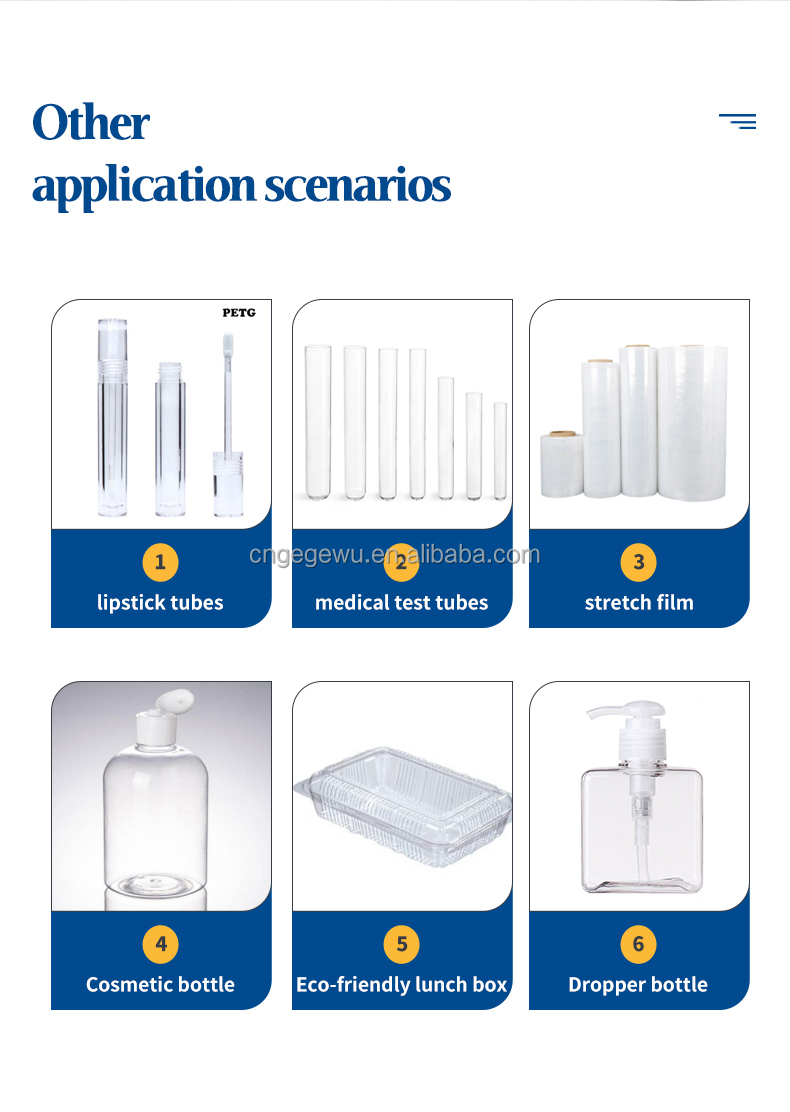 Other application scenarios

PETG

1
lipstick tubes

cngegewu.en.alibaba.com

2
medical test tubes

3
stretch film

4
Cosmetic bottle

5
Eco-friendly lunch box

6
Dropper bottle