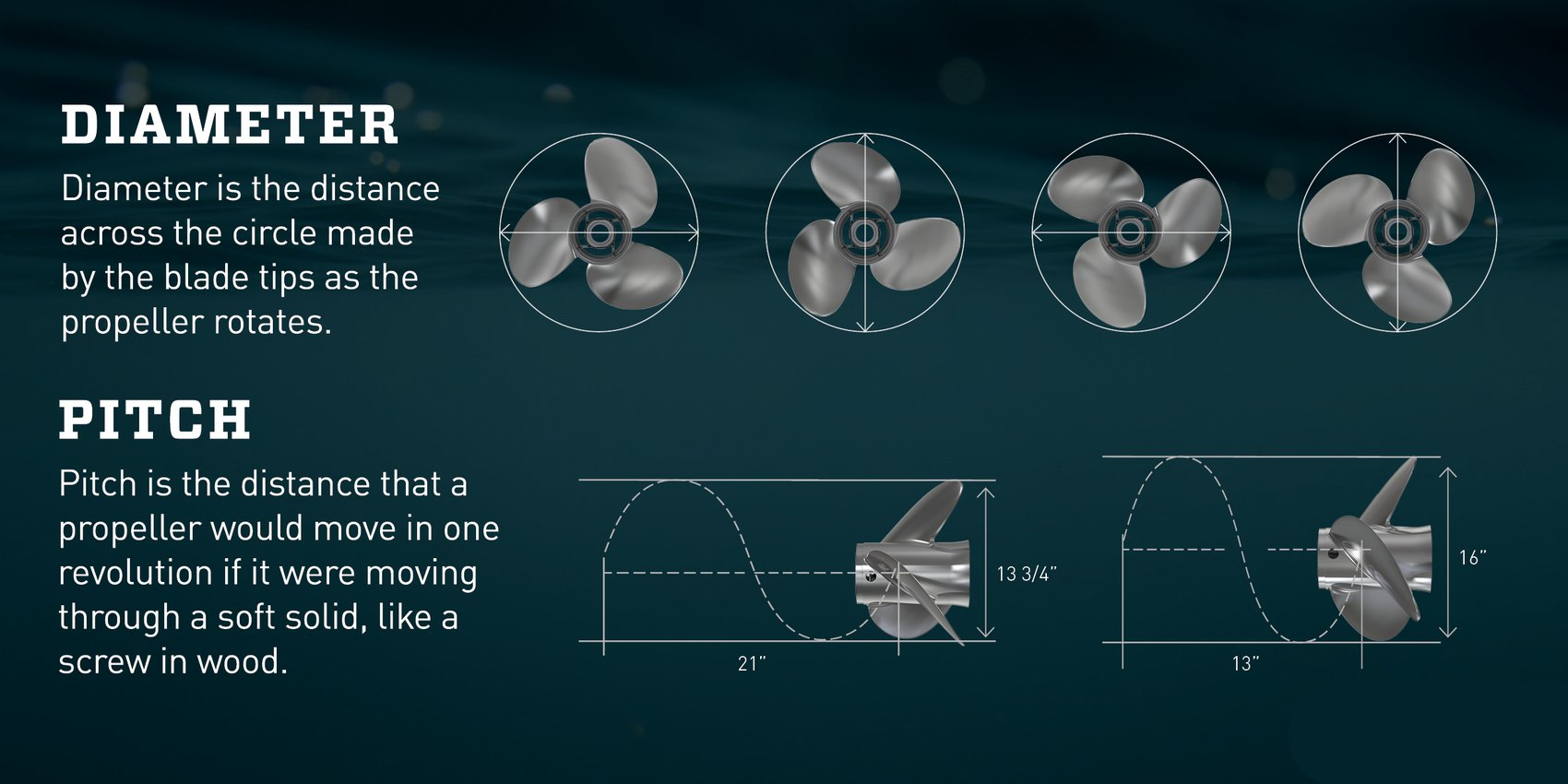 DIAMETER

Diameter is the distance across the circle made by the blade tips as the propeller rotates.

PITCH

Pitch is the distance that a propeller would move in one revolution if it were moving through a soft solid, like a screw in wood.

13 3/4"

21"

16"

13"